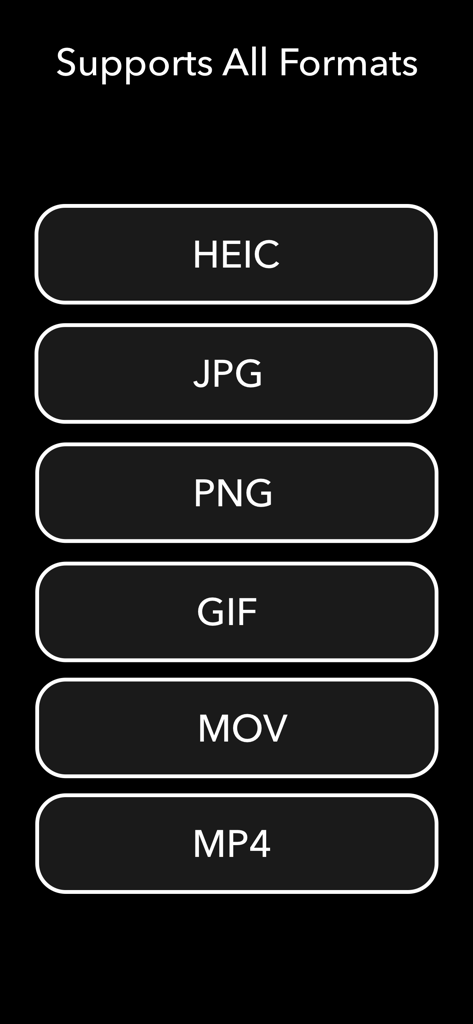 Supports All Formats

HEIC

JPG

PNG

GIF

MOV

MP4