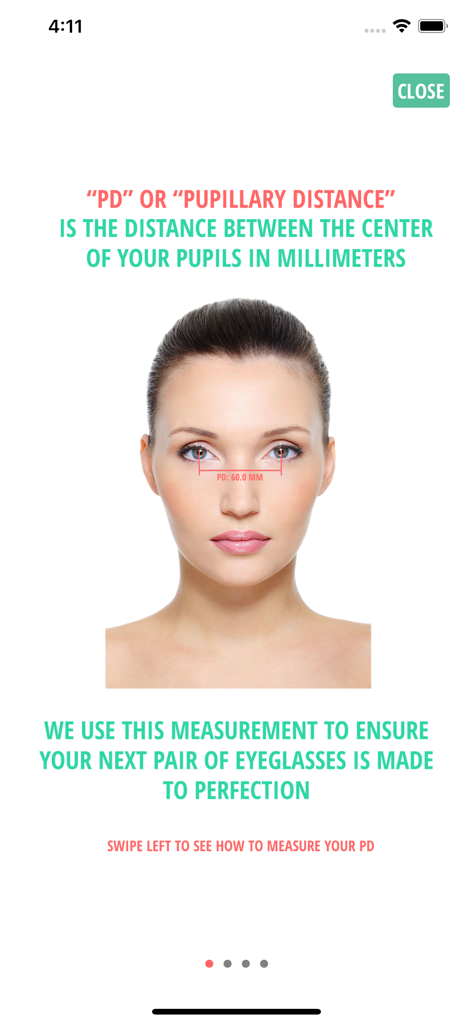 4:11

CLOSE

“PD” OR “PUPILLARY DISTANCE” IS THE DISTANCE BETWEEN THE CENTER OF YOUR PUPILS IN MILLIMETERS

PD: 60.0 MM

WE USE THIS MEASUREMENT TO ENSURE YOUR NEXT PAIR OF EYEGLASSES IS MADE TO PERFECTION

SWIPE LEFT TO SEE HOW TO MEASURE YOUR PD