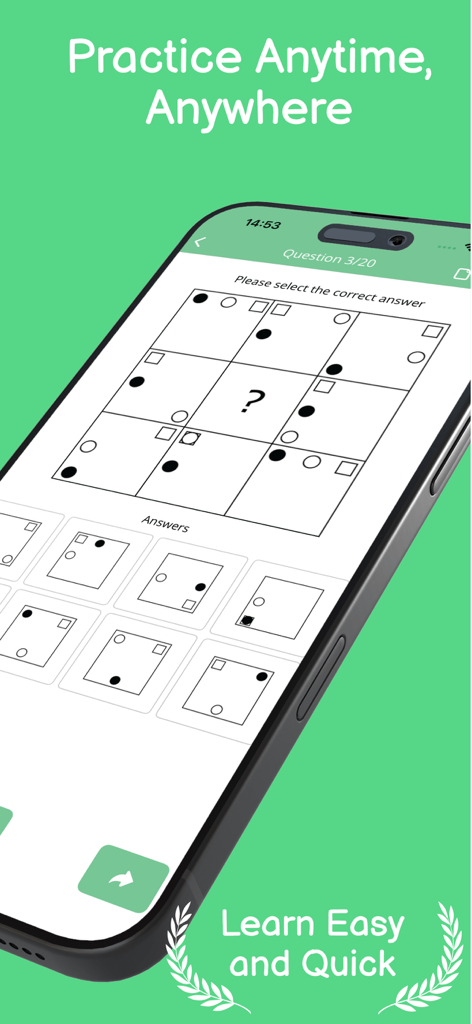 Practice Anytime, Anywhere

14:53

Question 3/20

Please select the correct answer

?

Answers

Learn Easy and Quick