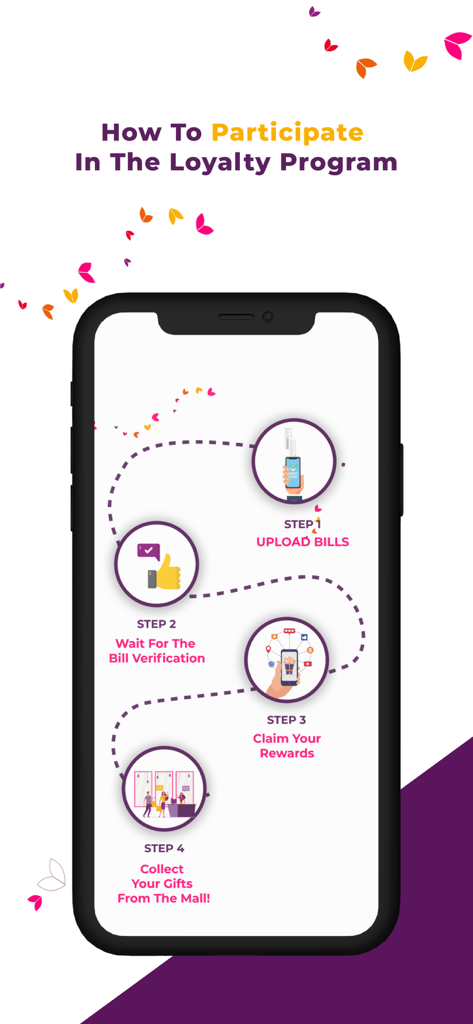 How To Participate
In The Loyalty Program

STEP 1
UPLOAD BILLS

STEP 2
Wait For The Bill Verification

STEP 3
Claim Your Rewards

STEP 4
Collect Your Gifts From The Mall!