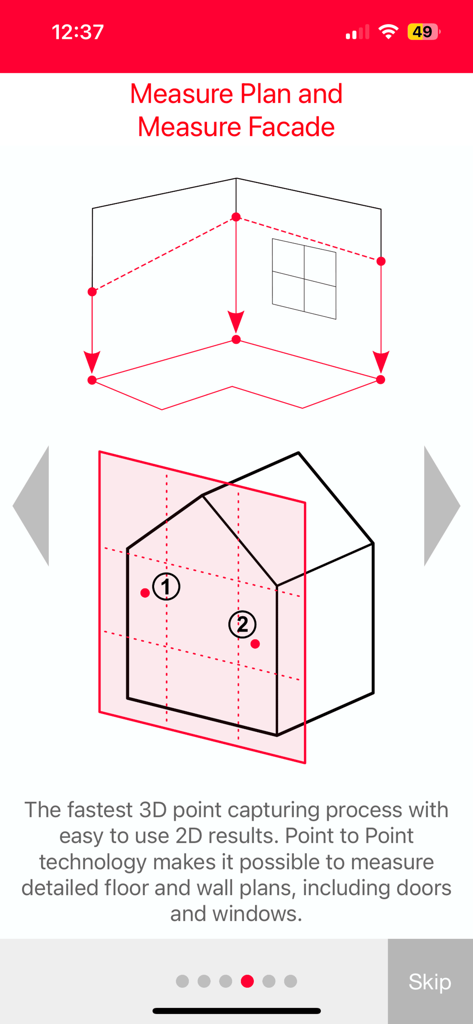 12:37
49

Measure Plan and
Measure Facade

1
2

The fastest 3D point capturing process with easy to use 2D results. Point to Point technology makes it possible to measure detailed floor and wall plans, including doors and windows.

Skip