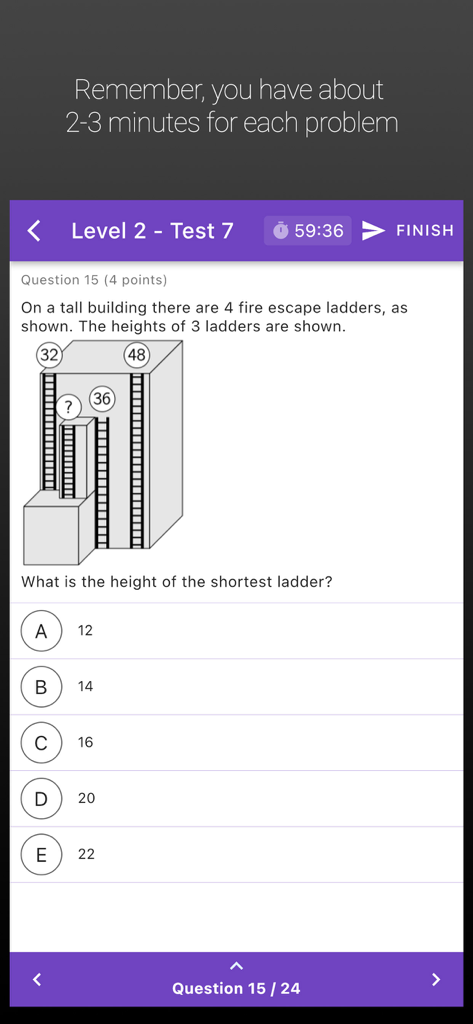 Remember, you have about 2-3 minutes for each problem

Level 2 - Test 7 59:36 FINISH

Question 15 (4 points)

On a tall building there are 4 fire escape ladders, as shown. The heights of 3 ladders are shown.

32
48
?
36

What is the height of the shortest ladder?

A 12

B 14

C 16

D 20

E 22

Question 15 / 24