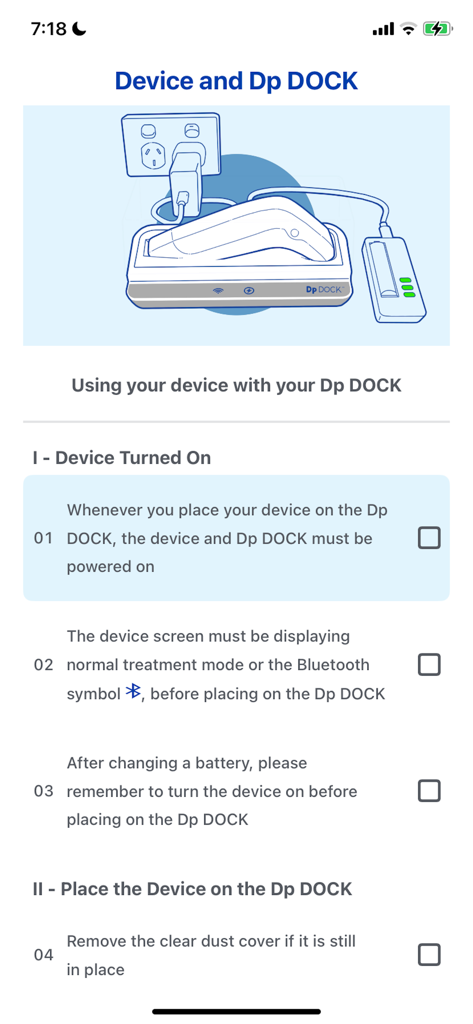 7:18

Device and Dp DOCK

Dp DOCK

Using your device with your Dp DOCK

I - Device Turned On

01 Whenever you place your device on the Dp DOCK, the device and Dp DOCK must be powered on

02 The device screen must be displaying normal treatment mode or the Bluetooth symbol, before placing on the Dp DOCK

03 After changing a battery, please remember to turn the device on before placing on the Dp DOCK

II - Place the Device on the Dp DOCK

04 Remove the clear dust cover if it is still in place