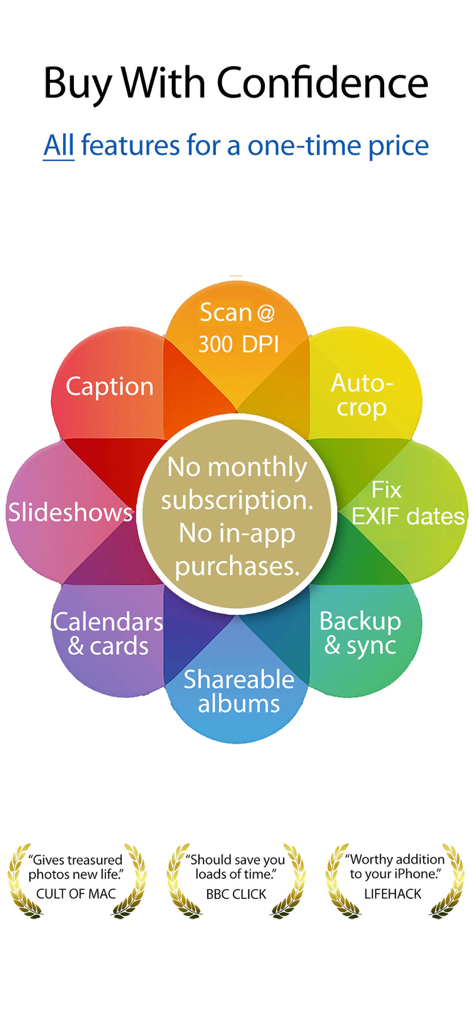 Buy With Confidence

All features for a one-time price

Scan @ 300 DPI

Auto-crop

Fix EXIF dates

Backup & sync

Shareable albums

Calendars & cards

Slideshows

Caption

No monthly subscription. No in-app purchases.

"Gives treasured photos new life." CULT OF MAC

"Should save you loads of time." BBC CLICK

"Worthy addition to your iPhone." LIFEHACK