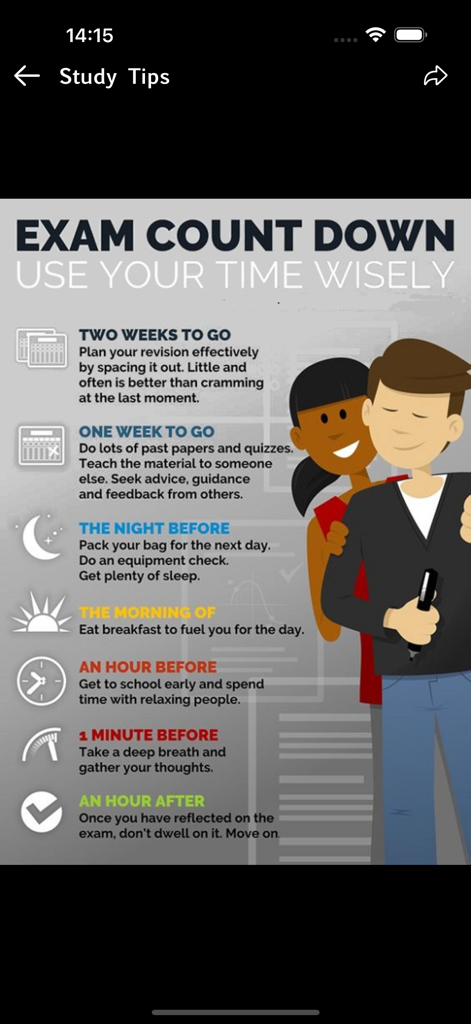 14:15

Study Tips

EXAM COUNT DOWN
USE YOUR TIME WISELY

TWO WEEKS TO GO
Plan your revision effectively by spacing it out. Little and often is better than cramming at the last moment.

ONE WEEK TO GO
Do lots of past papers and quizzes. Teach the material to someone else. Seek advice, guidance and feedback from others.

THE NIGHT BEFORE
Pack your bag for the next day. Do an equipment check. Get plenty of sleep.

THE MORNING OF
Eat breakfast to fuel you for the day.

AN HOUR BEFORE
Get to school early and spend time with relaxing people.

1 MINUTE BEFORE
Take a deep breath and gather your thoughts.

AN HOUR AFTER
Once you have reflected on the exam, don't dwell on it. Move on.