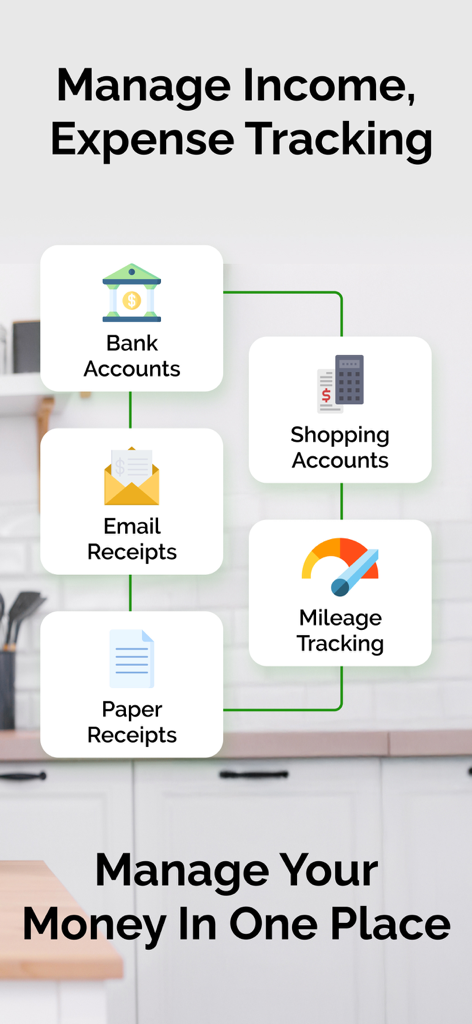 Manage Income,
Expense Tracking

Bank Accounts

Shopping Accounts

Email Receipts

Mileage Tracking

Paper Receipts

Manage Your Money In One Place