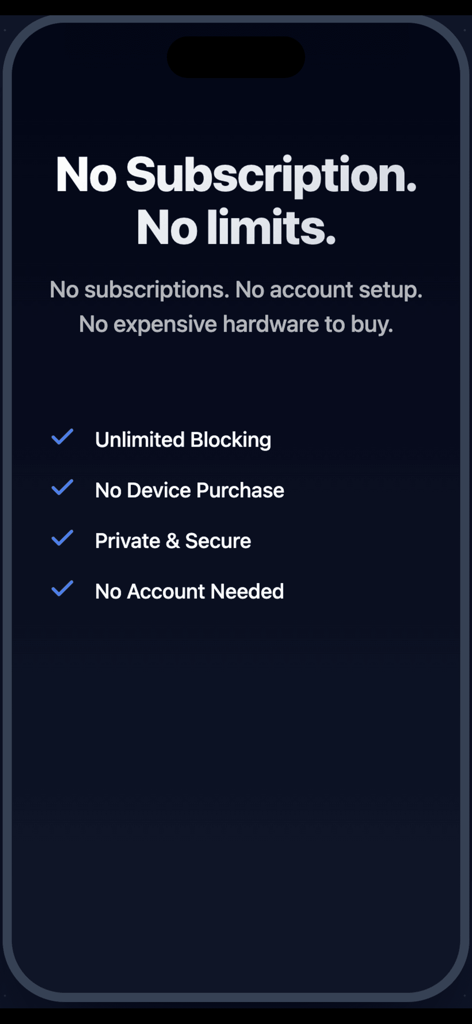 No Subscription.
No limits.

No subscriptions. No account setup. No expensive hardware to buy.

Unlimited Blocking

No Device Purchase

Private & Secure

No Account Needed