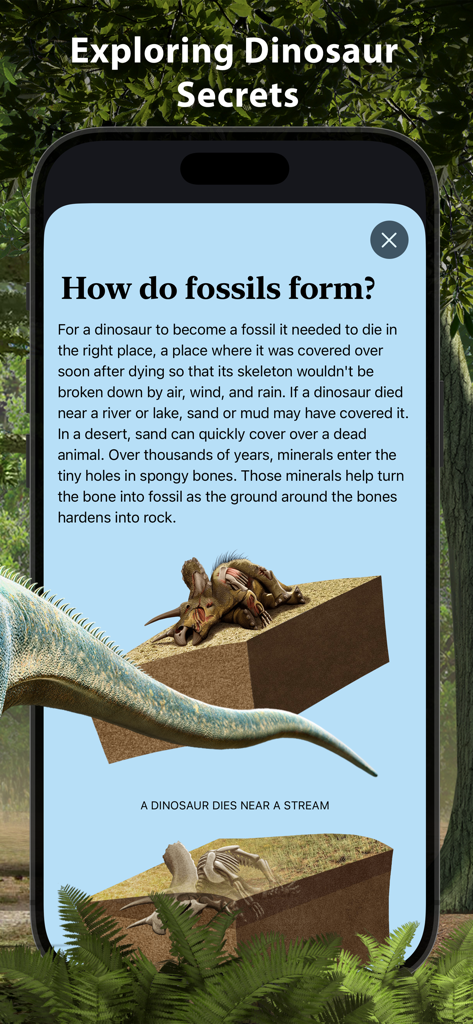 Exploring Dinosaur Secrets

How do fossils form?

For a dinosaur to become a fossil it needed to die in the right place, a place where it was covered over soon after dying so that its skeleton wouldn't be broken down by air, wind, and rain. If a dinosaur died near a river or lake, sand or mud may have covered it. In a desert, sand can quickly cover over a dead animal. Over thousands of years, minerals enter the tiny holes in spongy bones. Those minerals help turn the bone into fossil as the ground around the bones hardens into rock.

A DINOSAUR DIES NEAR A STREAM