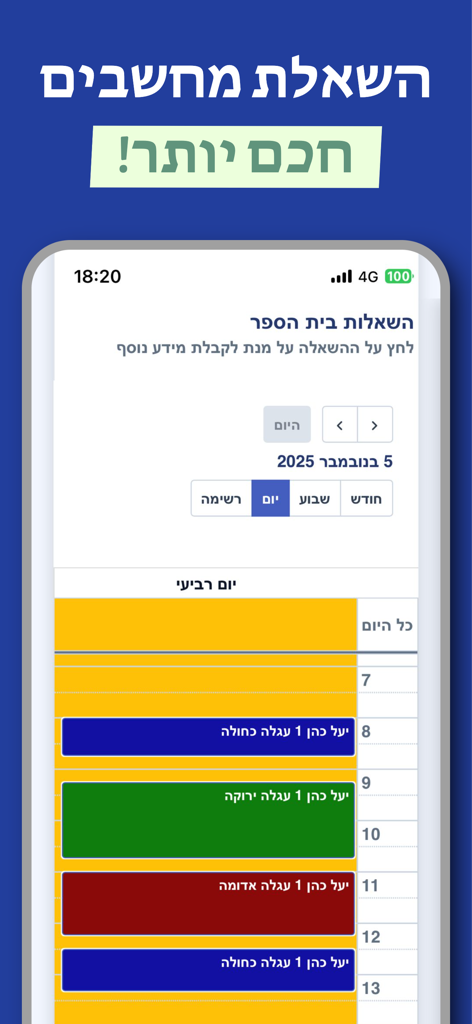 השאלת מחשבים
חכם יותר!

18:20
4G 100

השאלות בית הספר
לחץ על ההשאלה על מנת לקבלת מידע נוסף

היום
5 בנובמבר 2025
חודש שבוע יום רשימה

יום רביעי
כל היום
7
8
יעל כהן 1 עגלה כחולה
9
יעל כהן 1 עגלה ירוקה
10
11
יעל כהן 1 עגלה אדומה
12
יעל כהן 1 עגלה כחולה
13