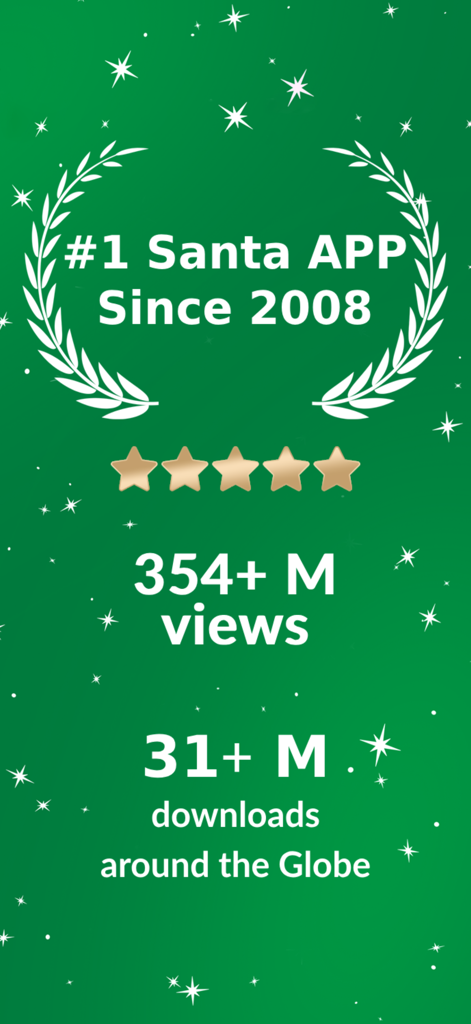 #1 Santa APP
Since 2008

354+ M
views

31+ M
downloads
around the Globe