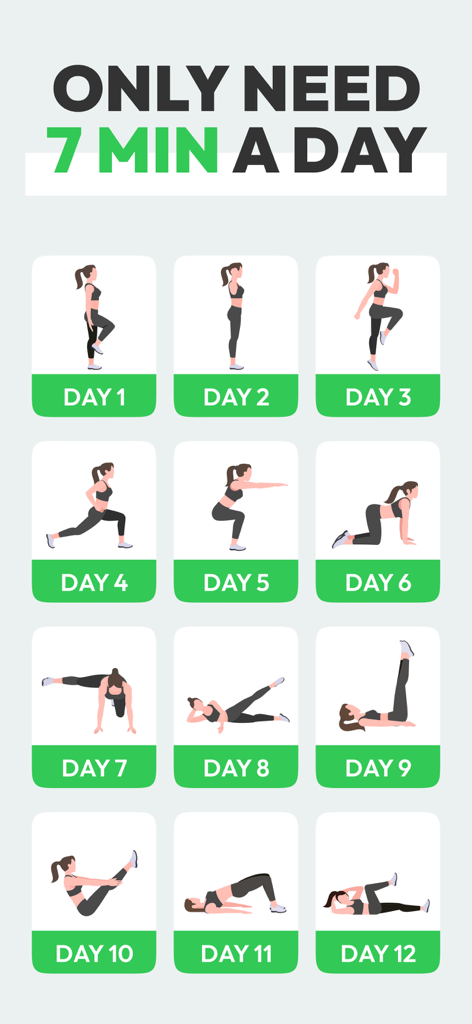 ONLY NEED
7 MIN A DAY

DAY 1
DAY 2
DAY 3
DAY 4
DAY 5
DAY 6
DAY 7
DAY 8
DAY 9
DAY 10
DAY 11
DAY 12