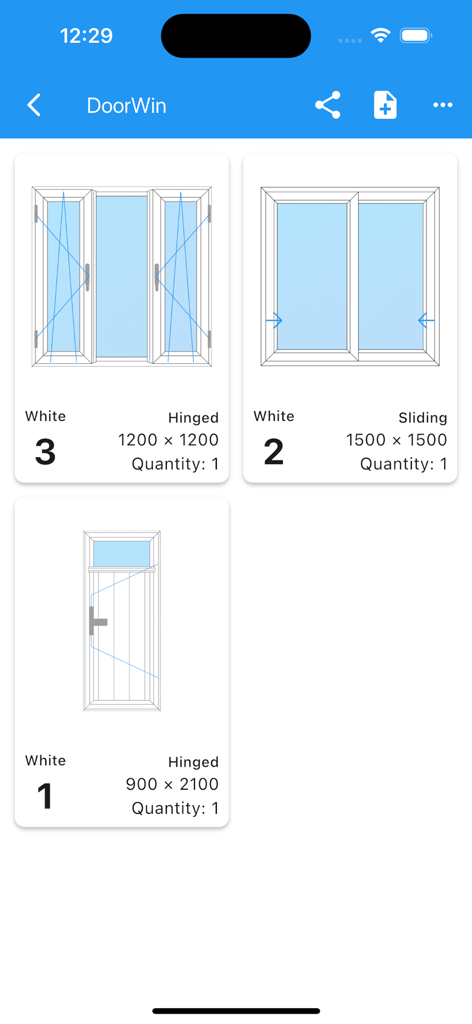 12:29

DoorWin

White
3
Hinged
1200 × 1200
Quantity: 1

White
2
Sliding
1500 × 1500
Quantity: 1

White
1
Hinged
900 × 2100
Quantity: 1