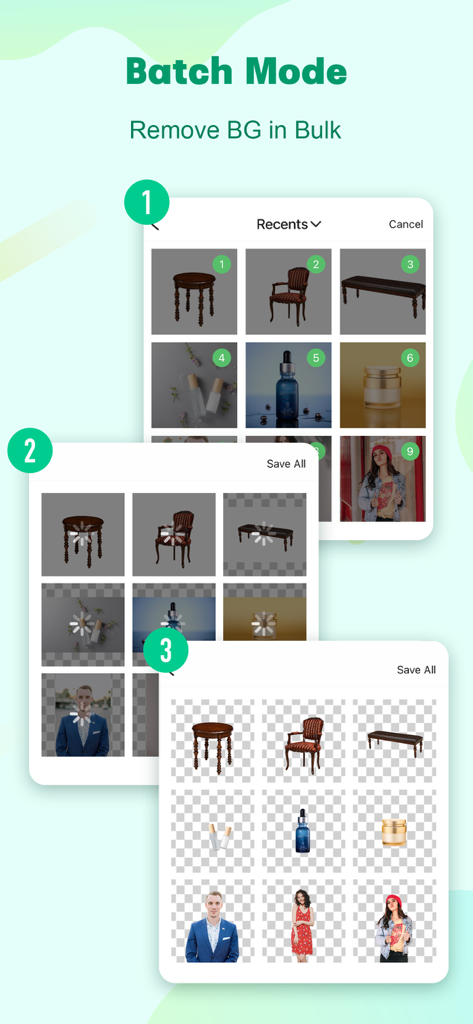 Batch Mode

Remove BG in Bulk

1

Recents

Cancel

1
2
3
4
5
6
9

2

Save All

3

Save All