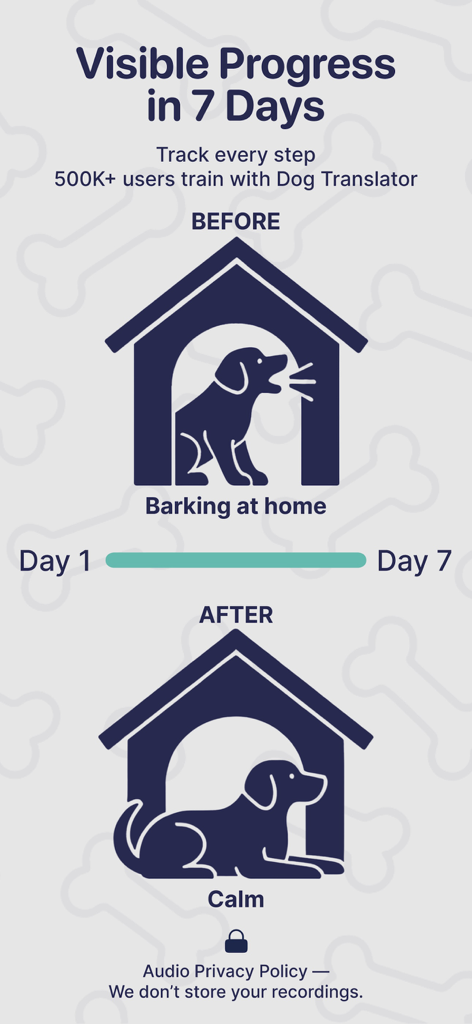 Visible Progress in 7 Days

Track every step
500K+ users train with Dog Translator

BEFORE

Barking at home

Day 1

Day 7

AFTER

Calm

Audio Privacy Policy —
We don't store your recordings.