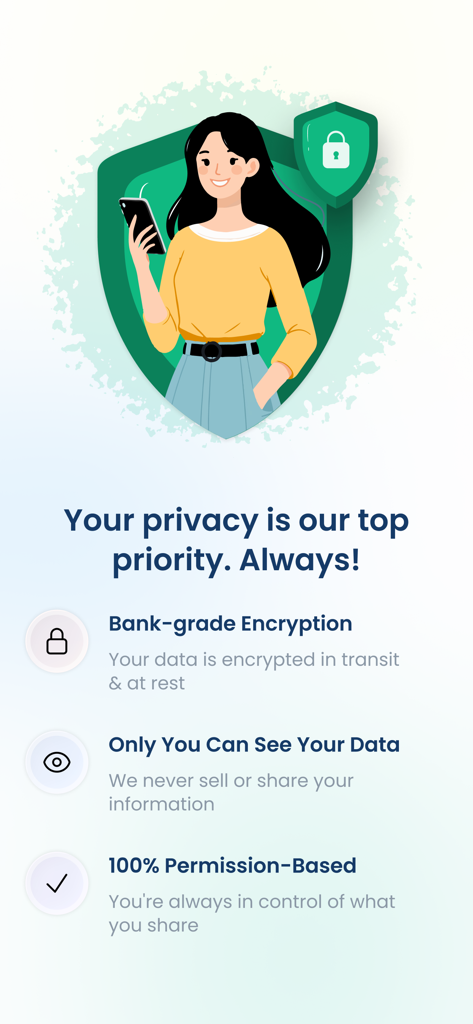 Your privacy is our top priority. Always!

Bank-grade Encryption

Your data is encrypted in transit & at rest

Only You Can See Your Data

We never sell or share your information

100% Permission-Based

You're always in control of what you share