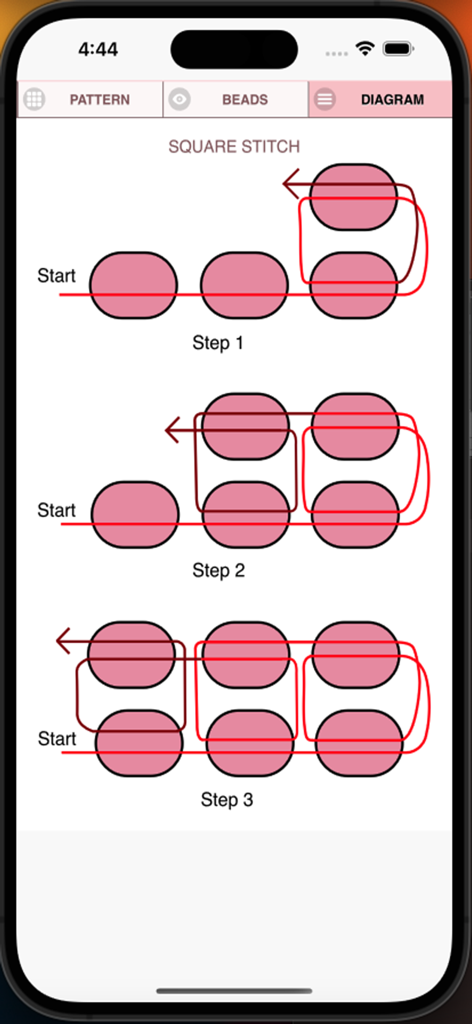 4:44

PATTERN BEADS DIAGRAM

SQUARE STITCH

Start

Step 1

Start

Step 2

Start

Step 3