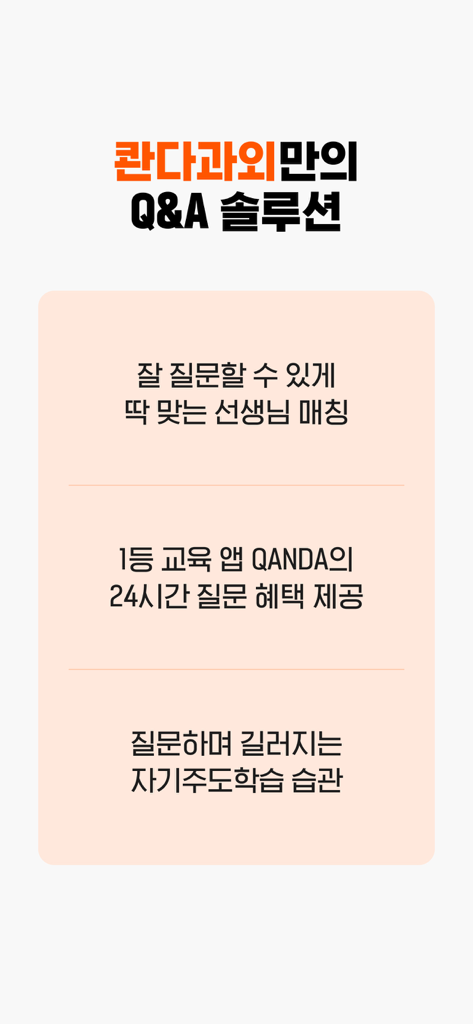 콴다과외만의
Q&A 솔루션

잘 질문할 수 있게
딱 맞는 선생님 매칭

1등 교육 앱 QANDA의
24시간 질문 혜택 제공

질문하며 길러지는
자기주도학습 습관