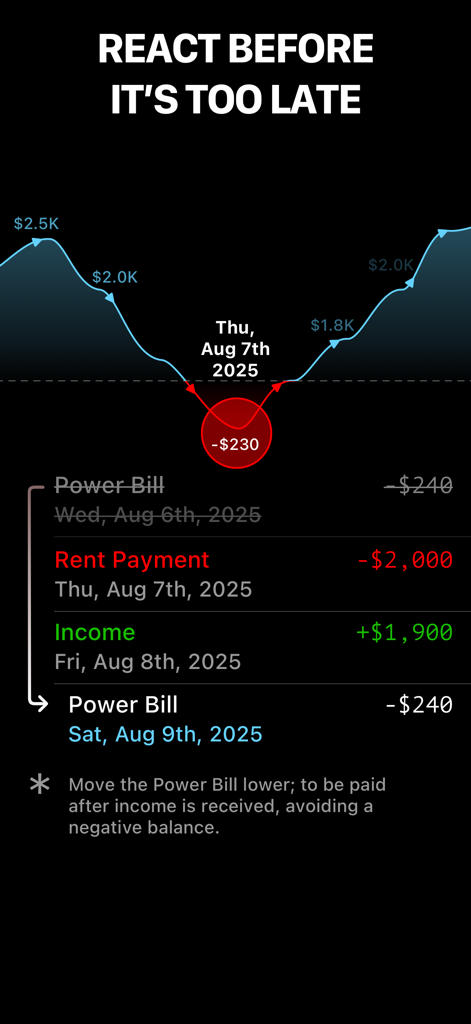 REACT BEFORE IT'S TOO LATE

$2.5K
$2.0K
Thu, Aug 7th 2025
$1.8K
$2.0K
-$230

Power Bill -$240
Wed, Aug 6th, 2025

Rent Payment -$2,000
Thu, Aug 7th, 2025

Income +$1,900
Fri, Aug 8th, 2025

Power Bill -$240
Sat, Aug 9th, 2025

* Move the Power Bill lower; to be paid after income is received, avoiding a negative balance.