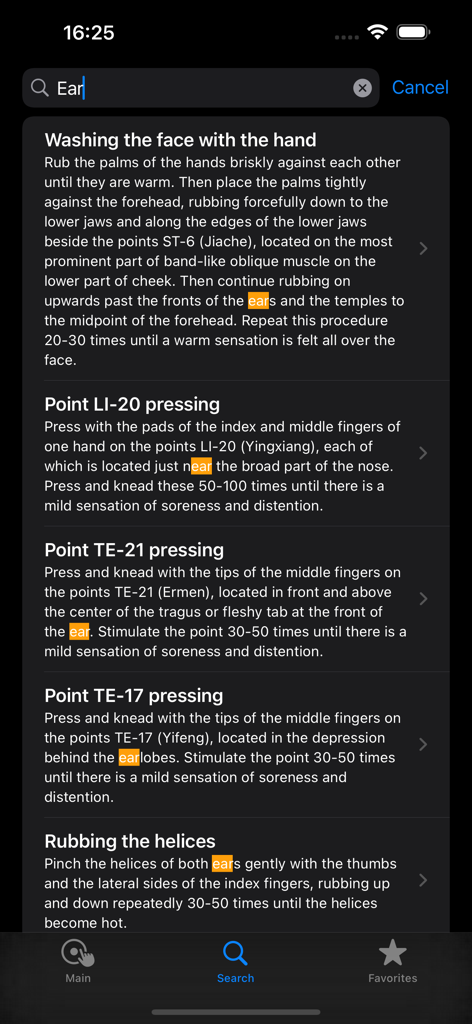 16:25

Ear

Cancel

Washing the face with the hand
Rub the palms of the hands briskly against each other until they are warm. Then place the palms tightly against the forehead, rubbing forcefully down to the lower jaws and along the edges of the lower jaws beside the points ST-6 (Jiache), located on the most prominent part of band-like oblique muscle on the lower part of cheek. Then continue rubbing on upwards past the fronts of the ears and the temples to the midpoint of the forehead. Repeat this procedure 20-30 times until a warm sensation is felt all over the face.

Point LI-20 pressing
Press with the pads of the index and middle fingers of one hand on the points LI-20 (Yingxiang), each of which is located just near the broad part of the nose. Press and knead these 50-100 times until there is a mild sensation of soreness and distention.

Point TE-21 pressing
Press and knead with the tips of the middle fingers on the points TE-21 (Ermen), located in front and above the center of the tragus or fleshy tab at the front of the ear. Stimulate the point 30-50 times until there is a mild sensation of soreness and distention.

Point TE-17 pressing
Press and knead with the tips of the middle fingers on the points TE-17 (Yifeng), located in the depression behind the earlobes. Stimulate the point 30-50 times until there is a mild sensation of soreness and distention.

Rubbing the helices
Pinch the helices of both ears gently with the thumbs and the lateral sides of the index fingers, rubbing up and down repeatedly 30-50 times until the helices become hot.

Main
Search
Favorites