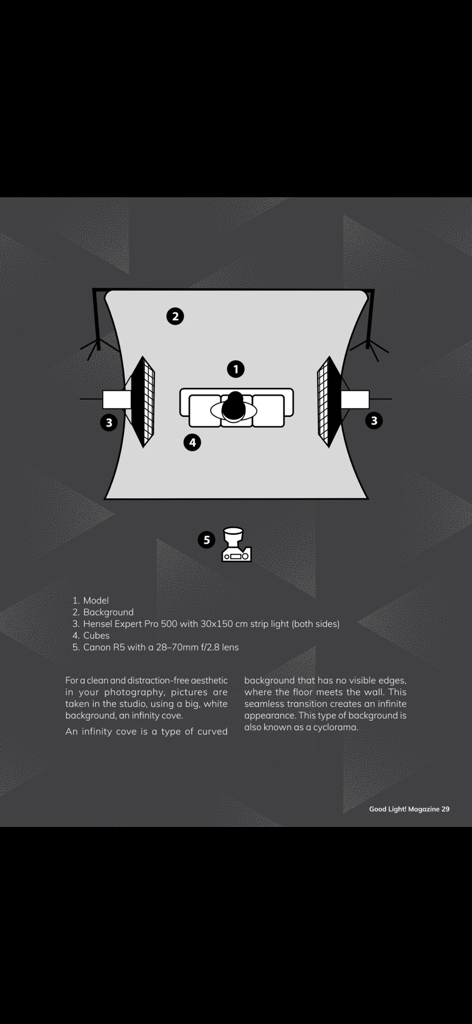 2

1

3

3

4

5

1. Model
2. Background
3. Hensel Expert Pro 500 with 30x150 cm strip light (both sides)
4. Cubes
5. Canon R5 with a 28–70mm f/2.8 lens

For a clean and distraction-free aesthetic in your photography, pictures are taken in the studio, using a big, white background, an infinity cove.

An infinity cove is a type of curved background that has no visible edges, where the floor meets the wall. This seamless transition creates an infinite appearance. This type of background is also known as a cyclorama.

Good Light! Magazine 29