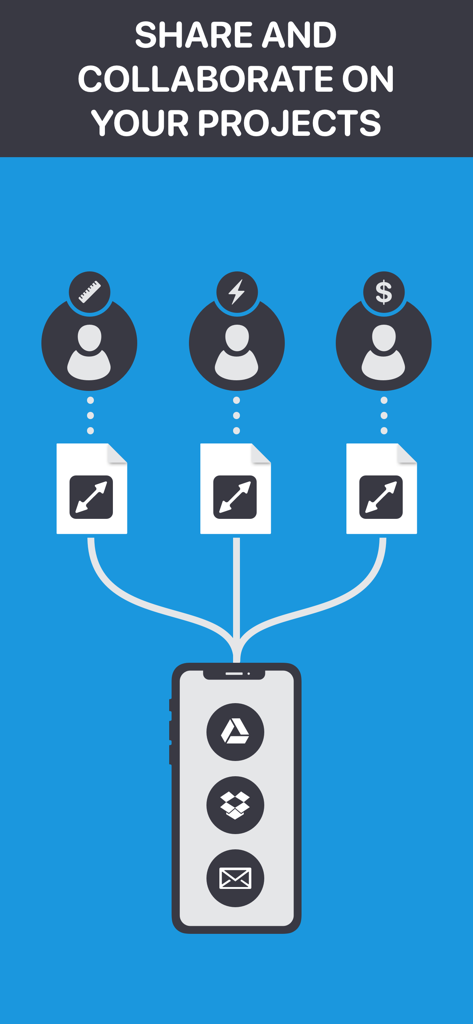 SHARE AND COLLABORATE ON YOUR PROJECTS

$