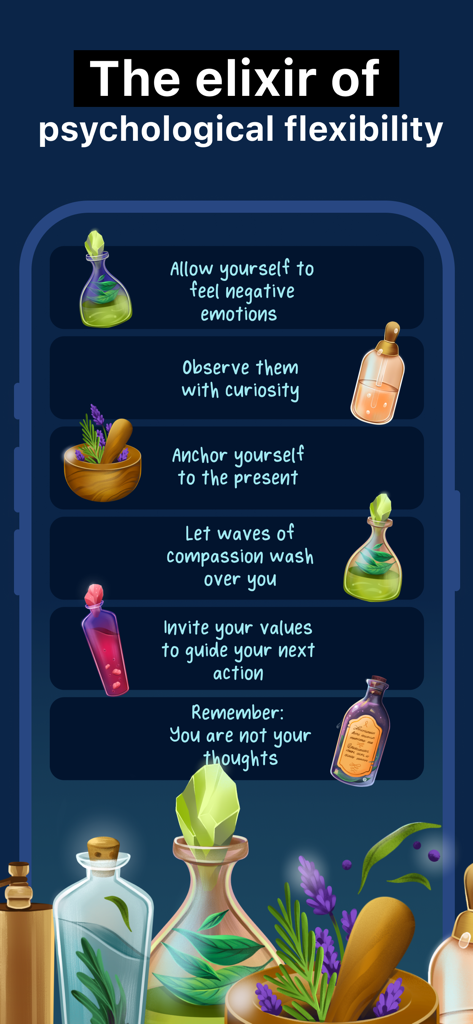 The elixir of
psychological flexibility

Allow yourself to feel negative emotions

Observe them with curiosity

Anchor yourself to the present

Let waves of compassion wash over you

Invite your values to guide your next action

Remember: You are not your thoughts