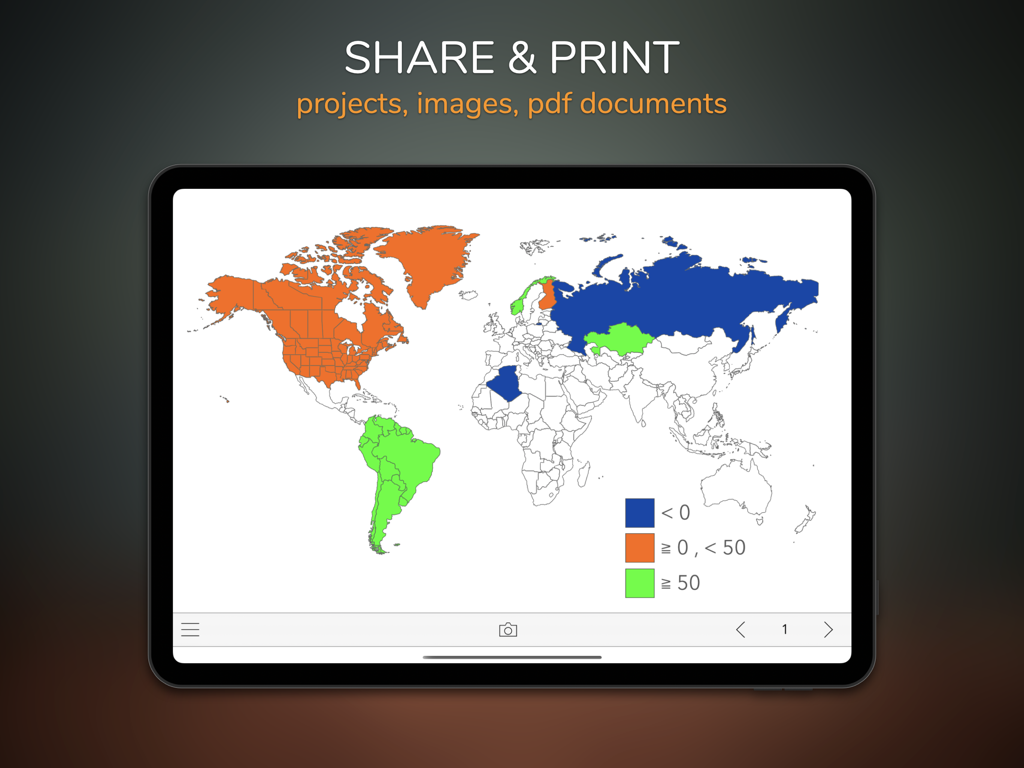 SHARE & PRINT
projects, images, pdf documents

< 0
≧ 0 , < 50
≧ 50

1