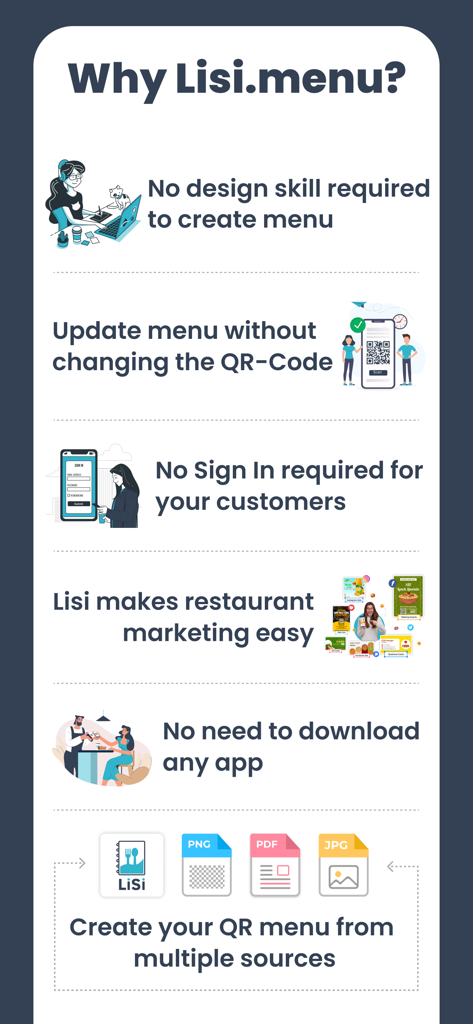 Why Lisi.menu?

No design skill required to create menu

Update menu without changing the QR-Code

No Sign In required for your customers

Lisi makes restaurant marketing easy

No need to download any app

LiSi

PNG

PDF

JPG

Create your QR menu from multiple sources