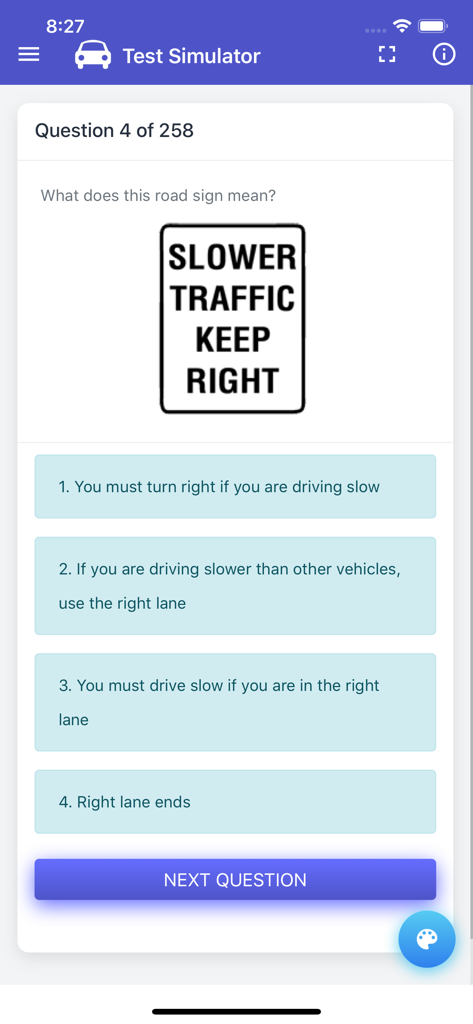 8:27

Test Simulator

Question 4 of 258

What does this road sign mean?

SLOWER TRAFFIC KEEP RIGHT

1. You must turn right if you are driving slow

2. If you are driving slower than other vehicles, use the right lane

3. You must drive slow if you are in the right lane

4. Right lane ends

NEXT QUESTION