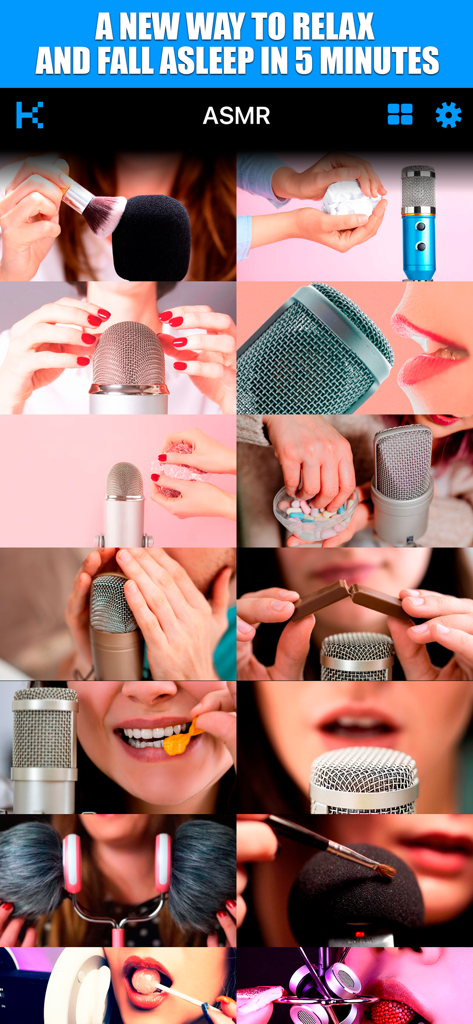 A NEW WAY TO RELAX
AND FALL ASLEEP IN 5 MINUTES

ASMR