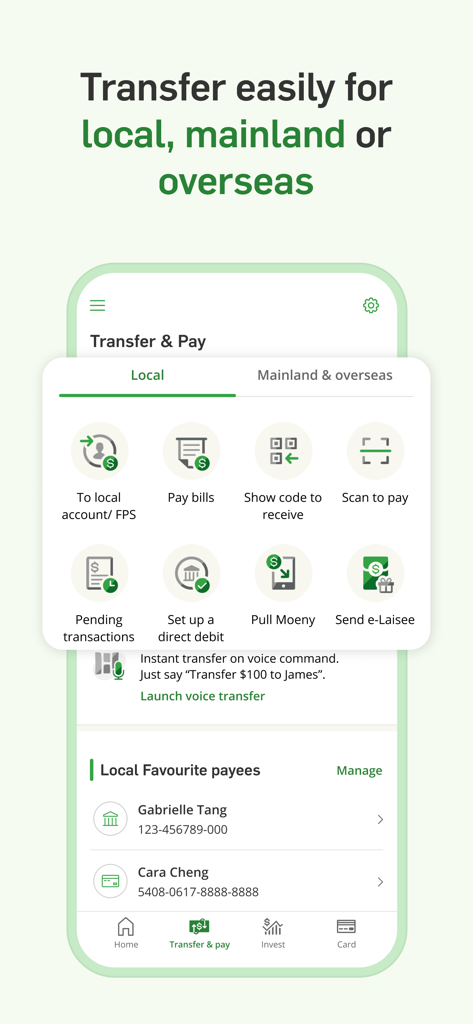 Transfer easily for local, mainland or overseas

Transfer & Pay

Local

Mainland & overseas

To local account/ FPS

Pay bills

Show code to receive

Scan to pay

Pending transactions

Set up a direct debit

Pull Moeny

Send e-Laisee

Instant transfer on voice command. Just say "Transfer $100 to James".

Launch voice transfer

Local Favourite payees

Manage

Gabrielle Tang
123-456789-000

Cara Cheng
5408-0617-8888-8888

Home

Transfer & pay

Invest

Card