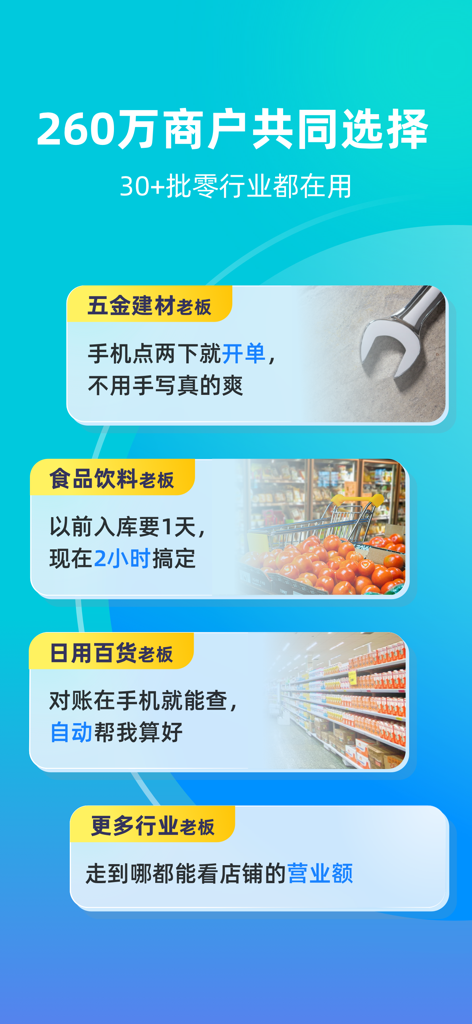 260万商户共同选择

30+批零行业都在用

五金建材老板

手机点两下就开单，不用手写真的爽

食品饮料老板

以前入库要1天，现在2小时搞定

日用百货老板

对账在手机就能查，自动帮我算好

更多行业老板

走到哪都能看店铺的营业额