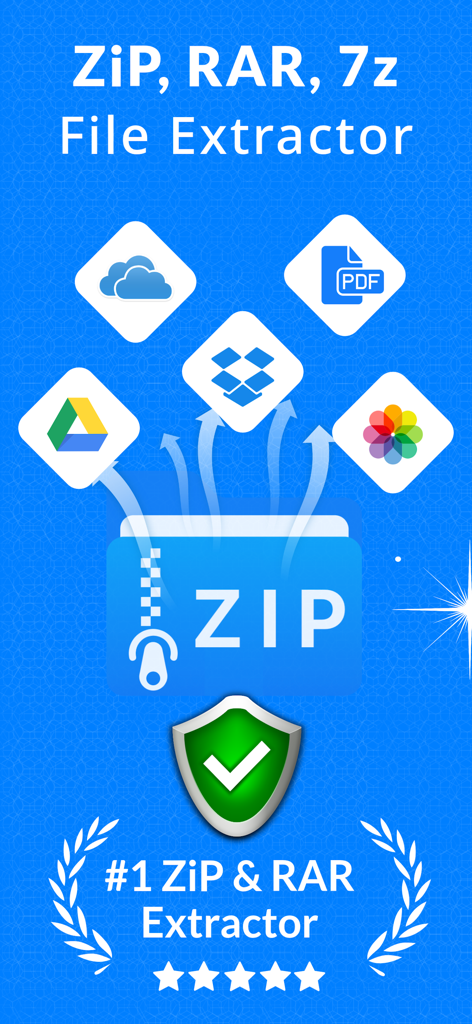 ZiP, RAR, 7z
File Extractor

PDF

ZIP

#1 ZiP & RAR
Extractor