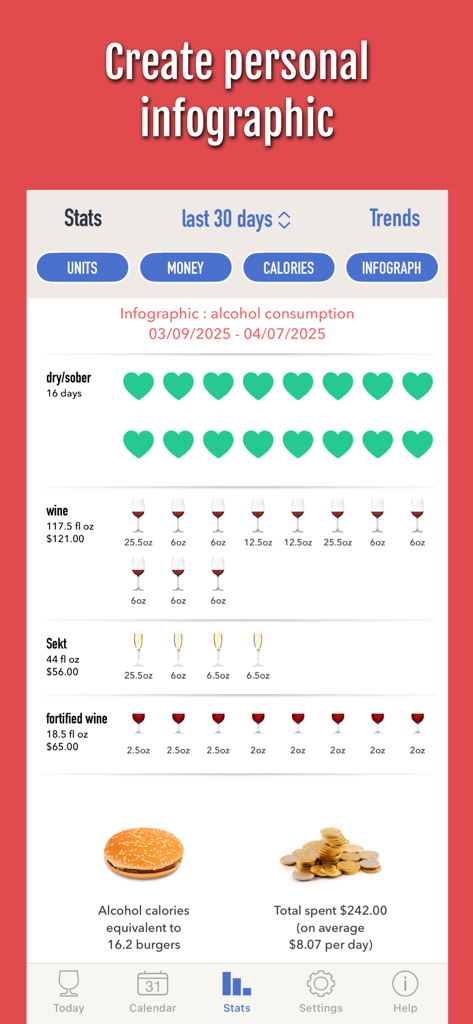 Create personal infographic

Stats last 30 days Trends

UNITS MONEY CALORIES INFOGRAPH

Infographic : alcohol consumption
03/09/2025 - 04/07/2025

dry/sober
16 days

wine
117.5 fl oz
$121.00

25.5oz 6oz 6oz 12.5oz 12.5oz 25.5oz 6oz 6oz
6oz 6oz 6oz

Sekt
44 fl oz
$56.00

25.5oz 6oz 6.5oz 6.5oz

fortified wine
18.5 fl oz
$65.00

2.5oz 2.5oz 2.5oz 2oz 2oz 2oz 2oz 2oz

Alcohol calories equivalent to 16.2 burgers

Total spent $242.00 (on average $8.07 per day)

Today 31 Calendar Stats Settings Help