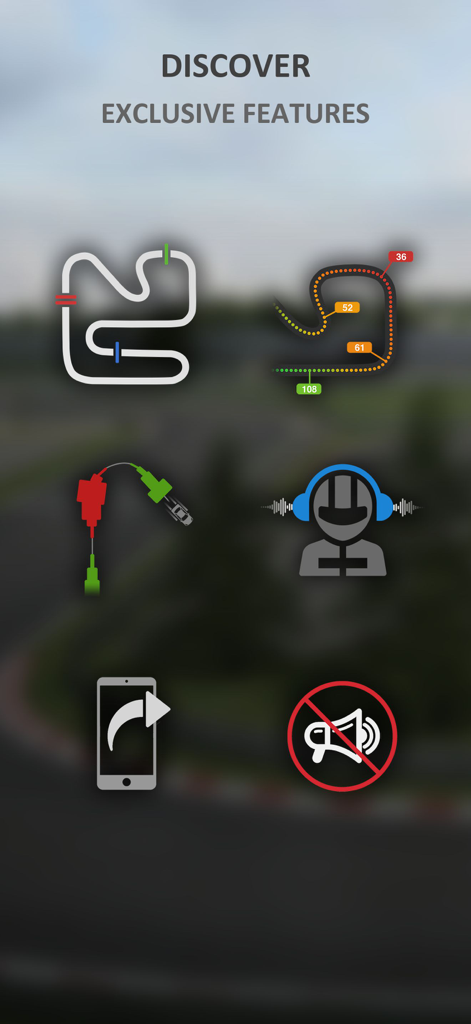 DISCOVER
EXCLUSIVE FEATURES

36
52
61
108