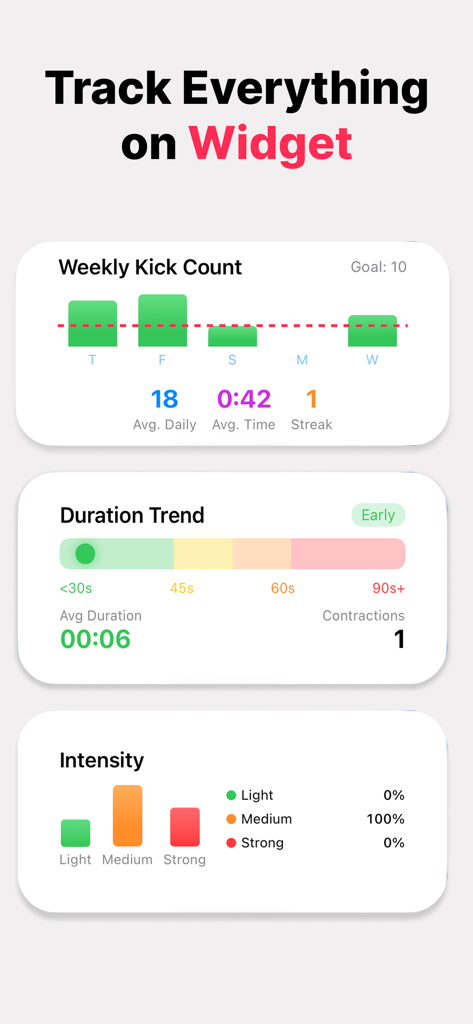 Track Everything on Widget

Weekly Kick Count
Goal: 10

T F S M W

18
Avg. Daily
0:42
Avg. Time
1
Streak

Duration Trend
Early

<30s 45s 60s 90s+

Avg Duration
00:06
Contractions
1

Intensity

Light Medium Strong

Light 0%
Medium 100%
Strong 0%