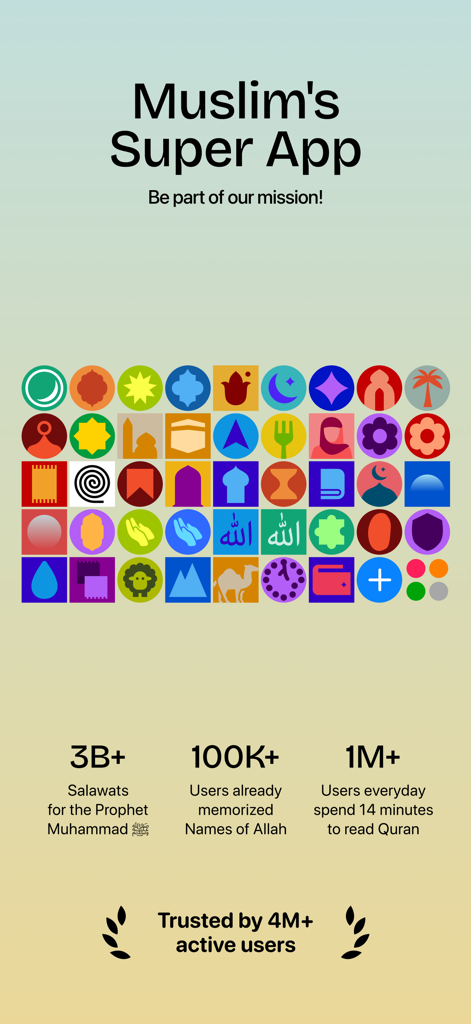 Muslim's Super App

Be part of our mission!

الله

الله

3B+
Salawats for the Prophet Muhammad ﷺ

100K+
Users already memorized Names of Allah

1M+
Users everyday spend 14 minutes to read Quran

Trusted by 4M+ active users