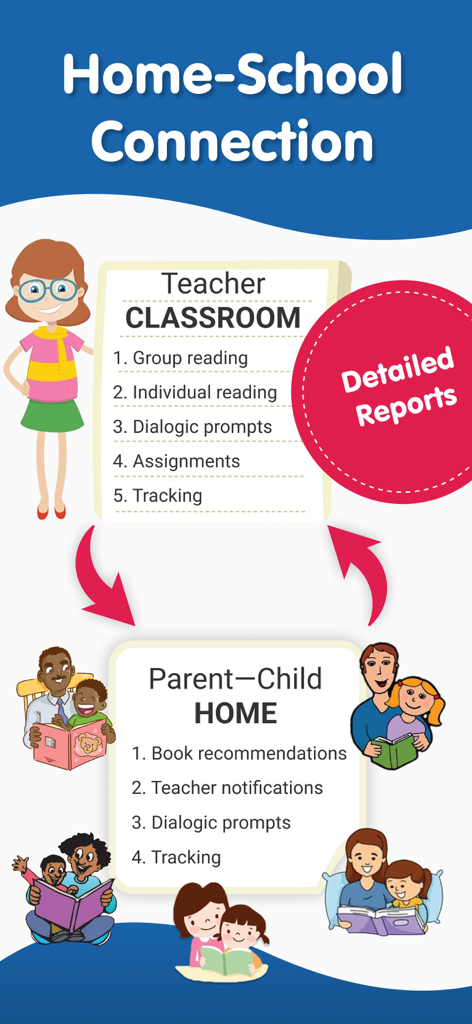 Home-School Connection

Teacher
CLASSROOM
1. Group reading
2. Individual reading
3. Dialogic prompts
4. Assignments
5. Tracking

Detailed Reports

Parent—Child
HOME
1. Book recommendations
2. Teacher notifications
3. Dialogic prompts
4. Tracking