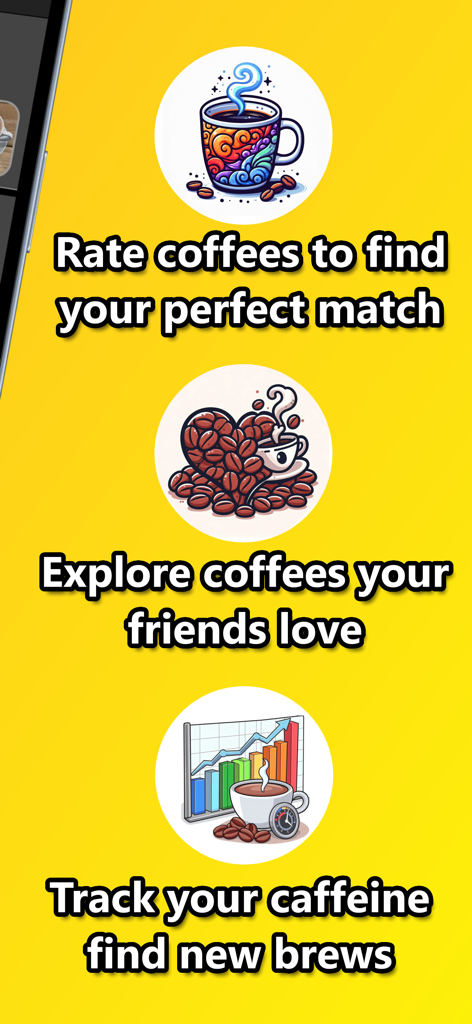 Rate coffees to find your perfect match

Explore coffees your friends love

Track your caffeine find new brews