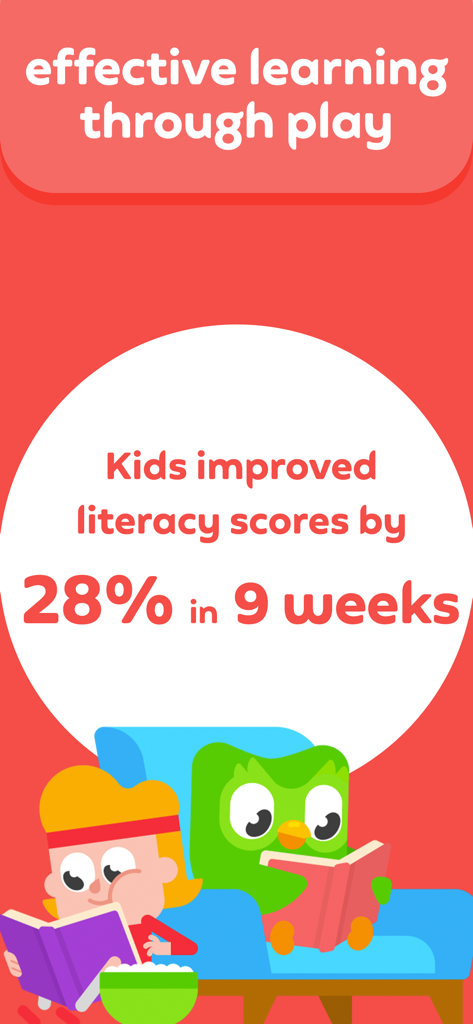 effective learning through play

Kids improved literacy scores by

28% in 9 weeks