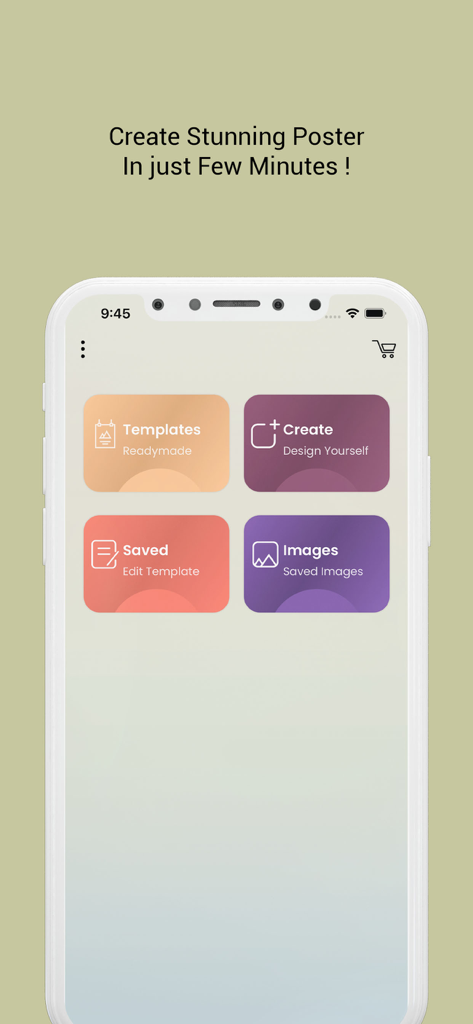 Create Stunning Poster
In just Few Minutes !

9:45

Templates
Readymade

Create
Design Yourself

Saved
Edit Template

Images
Saved Images