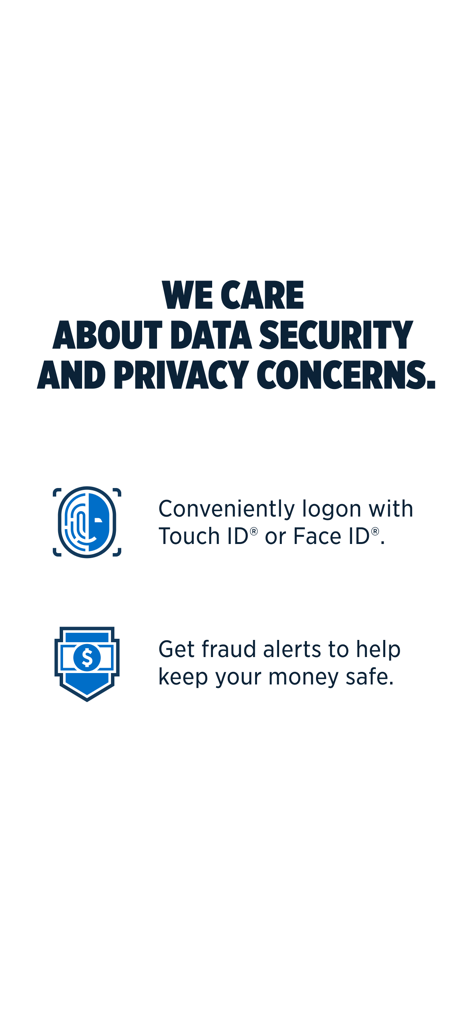 WE CARE
ABOUT DATA SECURITY
AND PRIVACY CONCERNS.

Conveniently logon with Touch ID® or Face ID®.

$

Get fraud alerts to help keep your money safe.