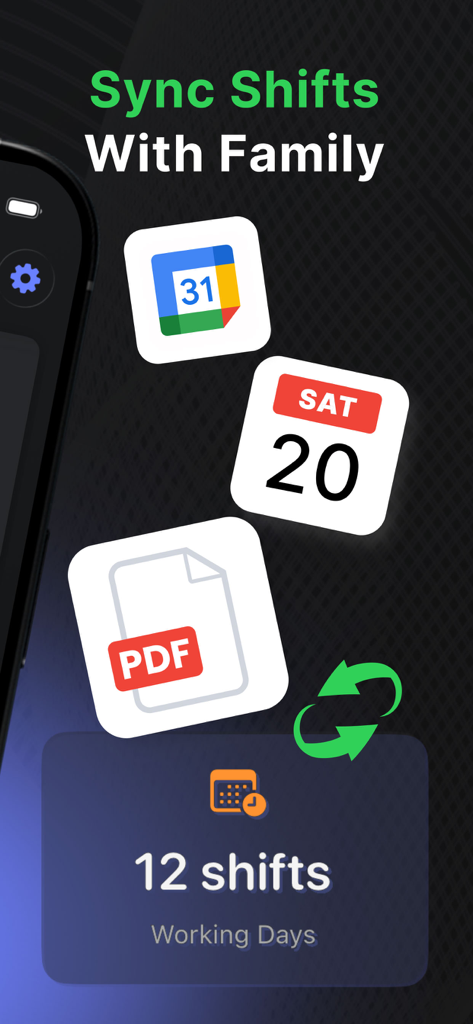 Sync Shifts
With Family

31

SAT
20

PDF

12 shifts
Working Days