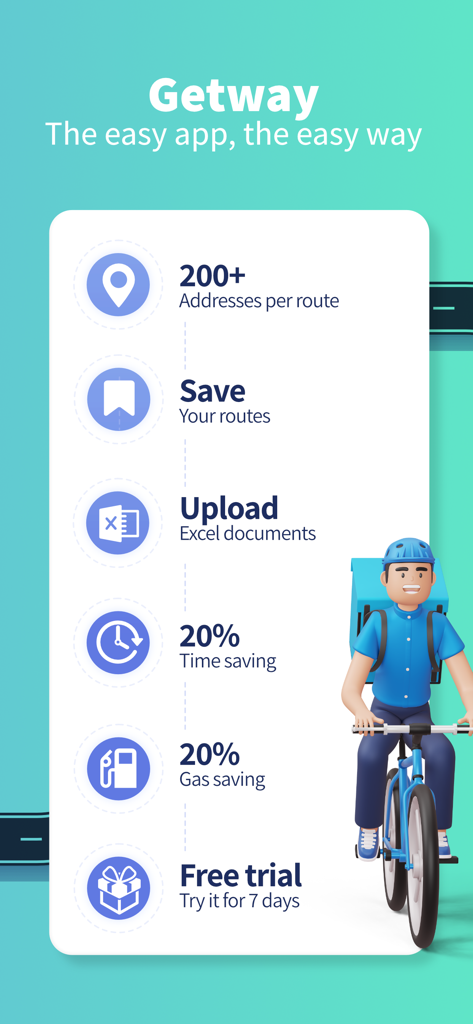 Getway
The easy app, the easy way

200+
Addresses per route

Save
Your routes

Upload
Excel documents

20%
Time saving

20%
Gas saving

Free trial
Try it for 7 days