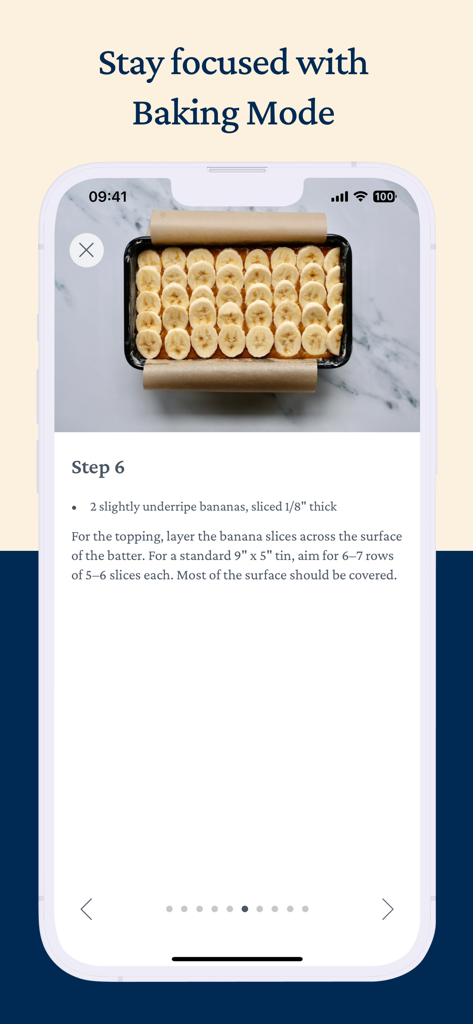 Stay focused with Baking Mode

09:41

100

Step 6

• 2 slightly underripe bananas, sliced 1/8" thick

For the topping, layer the banana slices across the surface of the batter. For a standard 9" x 5" tin, aim for 6–7 rows of 5–6 slices each. Most of the surface should be covered.