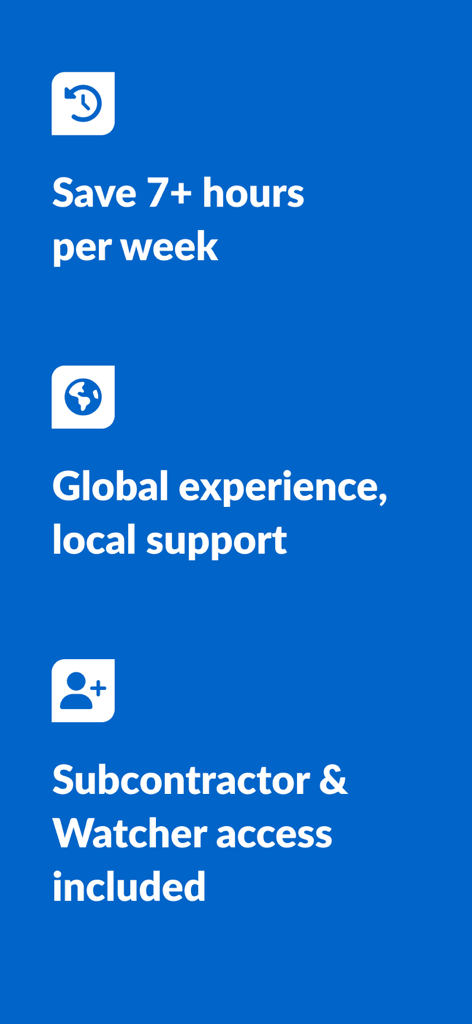 Save 7+ hours per week

Global experience, local support

Subcontractor & Watcher access included