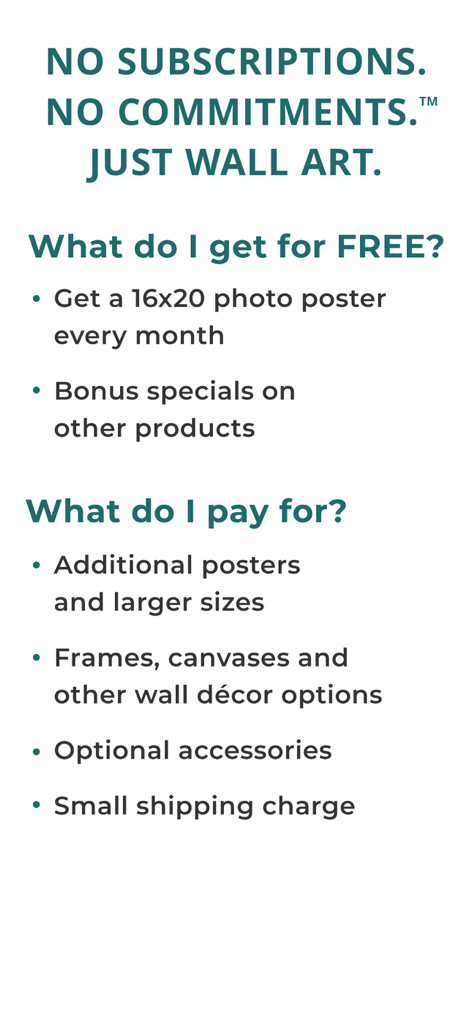 NO SUBSCRIPTIONS.
NO COMMITMENTS.™
JUST WALL ART.

What do I get for FREE?

• Get a 16x20 photo poster every month

• Bonus specials on other products

What do I pay for?

• Additional posters and larger sizes

• Frames, canvases and other wall décor options

• Optional accessories

• Small shipping charge