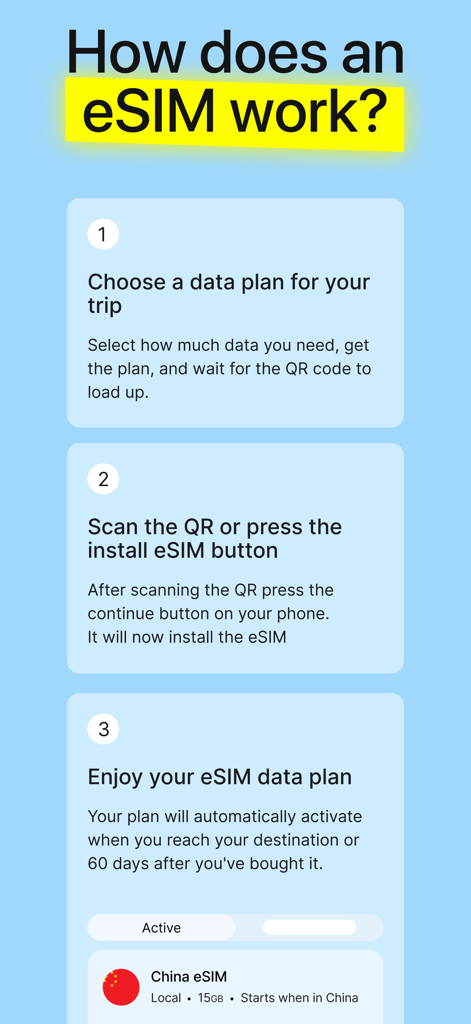 How does an eSIM work?

1

Choose a data plan for your trip

Select how much data you need, get the plan, and wait for the QR code to load up.

2

Scan the QR or press the install eSIM button

After scanning the QR press the continue button on your phone.
It will now install the eSIM

3

Enjoy your eSIM data plan

Your plan will automatically activate when you reach your destination or 60 days after you've bought it.

Active

China eSIM
Local • 15GB • Starts when in China