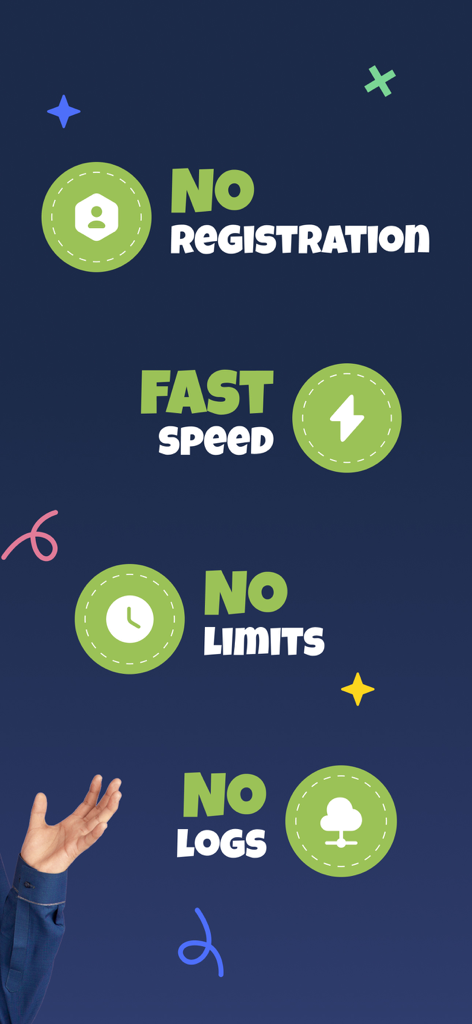 NO
REGISTRATION

FAST
SPEED

NO
LIMITS

NO
LOGS