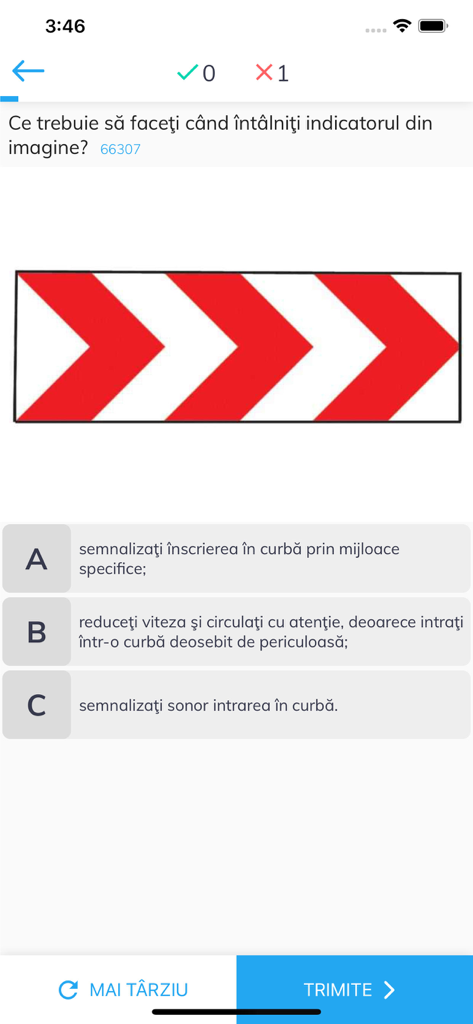 3:46

0 1

Ce trebuie să faceţi când întâlniţi indicatorul din imagine? 66307

A semnalizaţi înscrierea în curbă prin mijloace specifice;

B reduceţi viteza şi circulaţi cu atenţie, deoarece intraţi într-o curbă deosebit de periculoasă;

C semnalizaţi sonor intrarea în curbă.

MAI TÂRZIU

TRIMITE